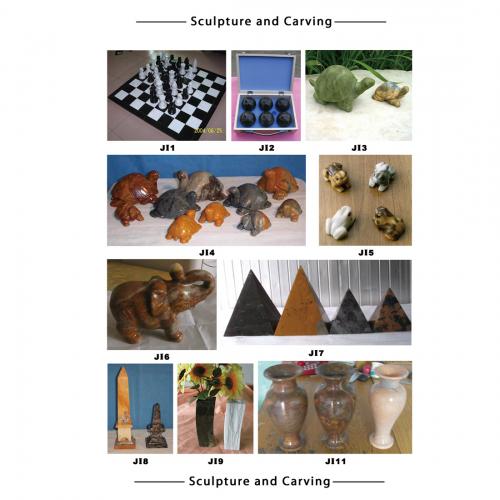 Sculpture and Carving

2004/06/25

JI1

JI2

JI3

JI4

JI5

JI6

JI7

JI8

JI9

JI11

Sculpture and Carving